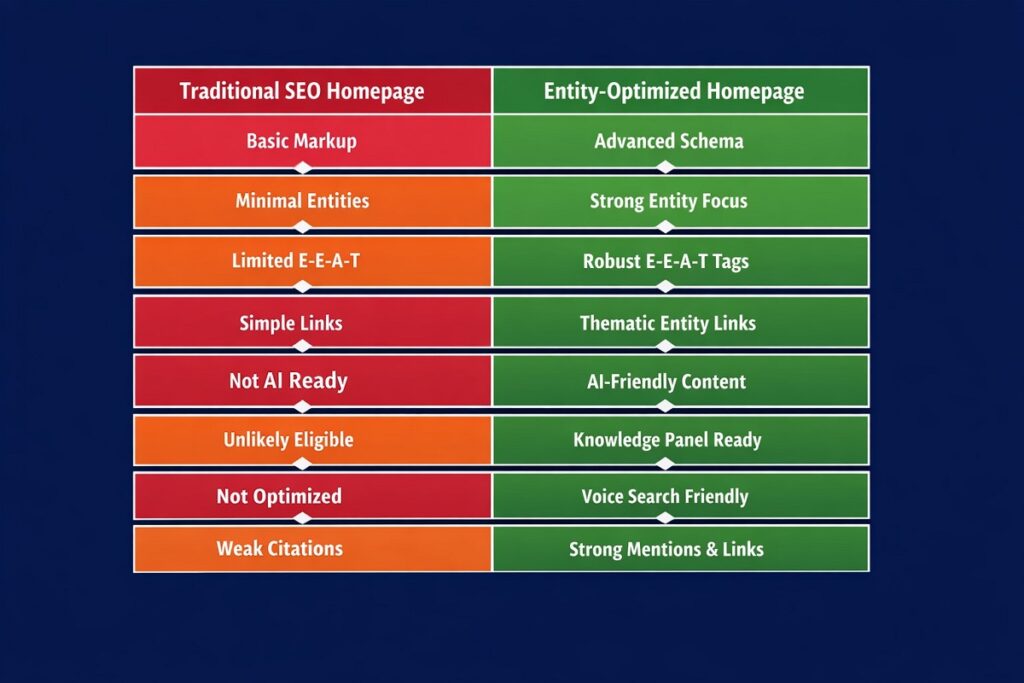 | Traditional SEO Homepage | Entity-Optimized Homepage |
|---|---|
| Basic Markup | Advanced Schema |
| Minimal Entities | Strong Entity Focus |
| Limited E-E-A-T | Robust E-E-A-T Tags |
| Simple Links | Thematic Entity Links |
| Not AI Ready | AI-Friendly Content |
| Unlikely Eligible | Knowledge Panel Ready |
| Not Optimized | Voice Search Friendly |
| Weak Citations | Strong Mentions & Links |