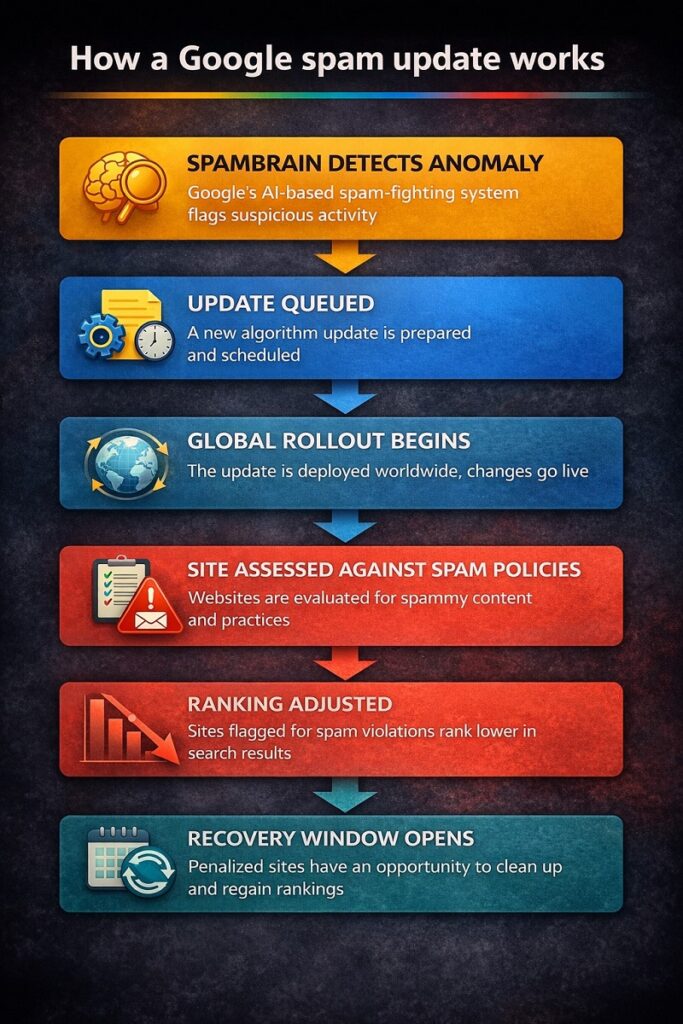 How a Google spam update works

SPAMBRAIN DETECTS ANOMALY
Google's AI-based spam-fighting system flags suspicious activity

UPDATE QUEUED
A new algorithm update is prepared and scheduled

GLOBAL ROLLOUT BEGINS
The update is deployed worldwide, changes go live

SITE ASSESSED AGAINST SPAM POLICIES
Websites are evaluated for spammy content and practices

RANKING ADJUSTED
Sites flagged for spam violations rank lower in search results

RECOVERY WINDOW OPENS
Penalized sites have an opportunity to clean up and regain rankings