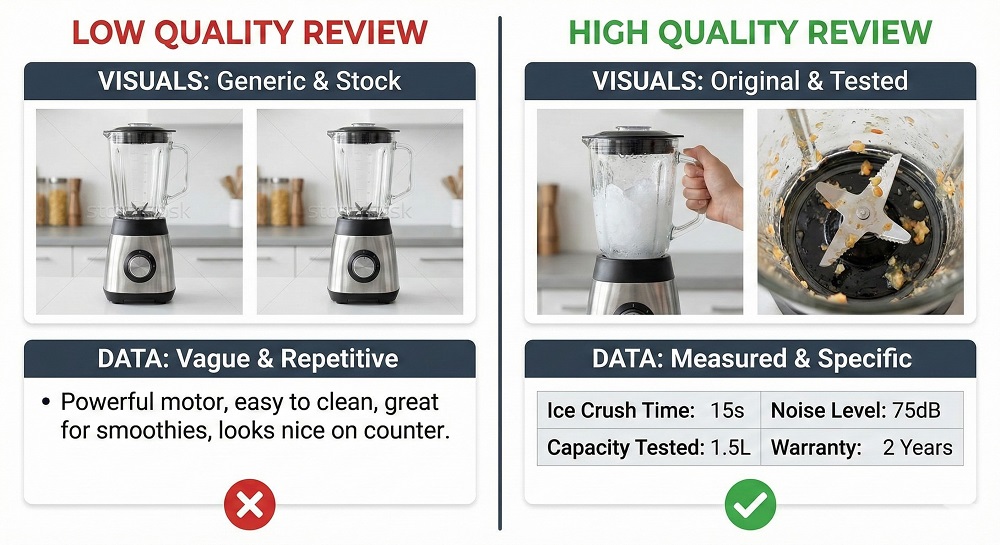 LOW QUALITY REVIEW

VISUALS: Generic & Stock

DATA: Vague & Repetitive

• Powerful motor, easy to clean, great for smoothies, looks nice on counter.

HIGH QUALITY REVIEW

VISUALS: Original & Tested

DATA: Measured & Specific

| Ice Crush Time: 15s | Noise Level: 75dB |
|---|---|
| Capacity Tested: 1.5L | Warranty: 2 Years |